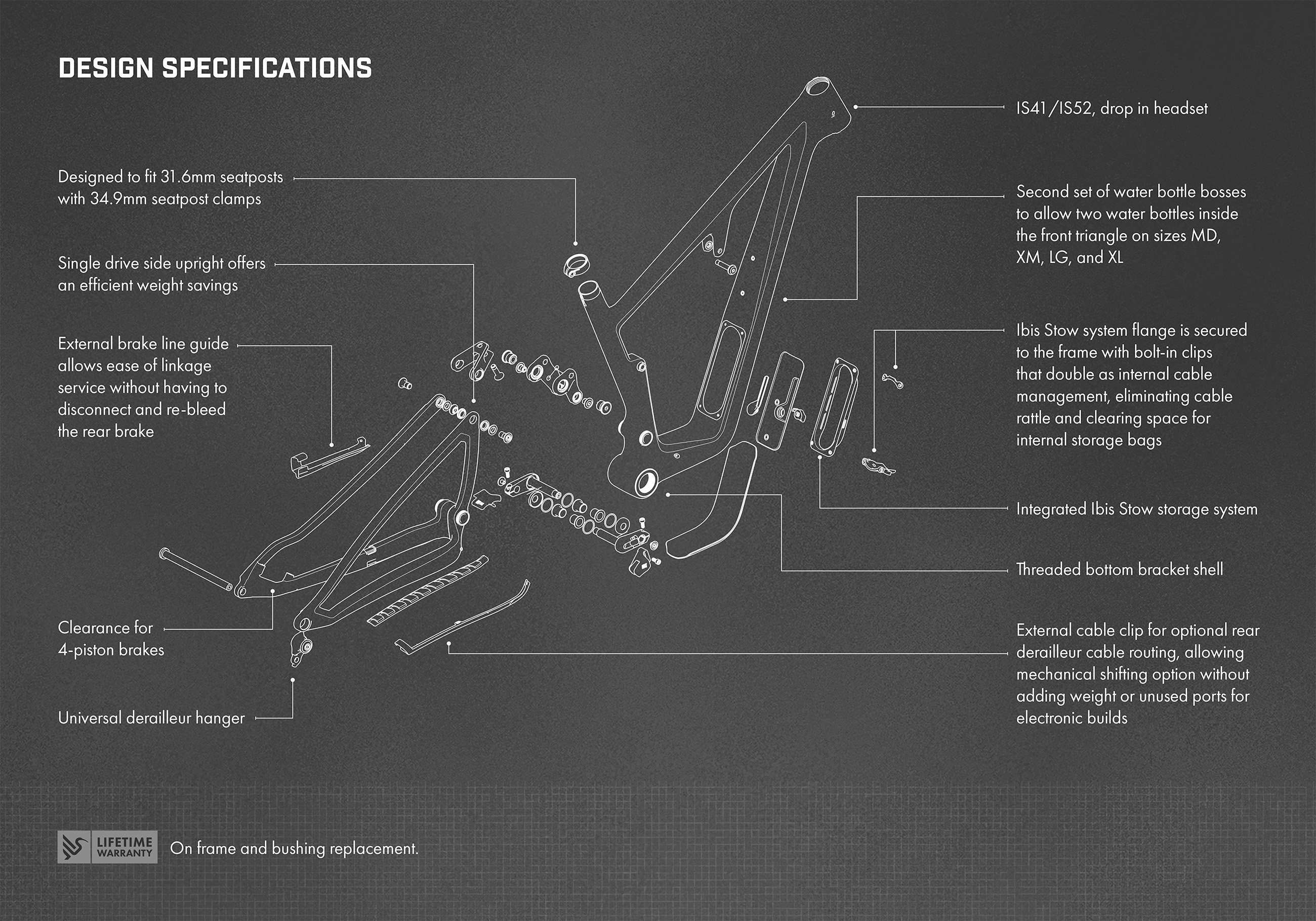 DESIGN SPECIFICATIONS

Designed to fit 31.6mm seatposts with 34.9mm seatpost clamps

Single drive side upright offers an efficient weight savings

External brake line guide allows ease of linkage service without having to disconnect and re-bleed the rear brake

Clearance for 4-piston brakes

Universal derailleur hanger

IS41/IS52, drop in headset

Second set of water bottle bosses to allow two water bottles inside the front triangle on sizes MD, XM, LG, and XL

Ibis Stow system flange is secured to the frame with bolt-in clips that double as internal cable management, eliminating cable rattle and clearing space for internal storage bags

Integrated Ibis Stow storage system

Threaded bottom bracket shell

External cable clip for optional rear derailleur cable routing, allowing mechanical shifting option without adding weight or unused ports for electronic builds

LIFETIME WARRANTY

On frame and bushing replacement.