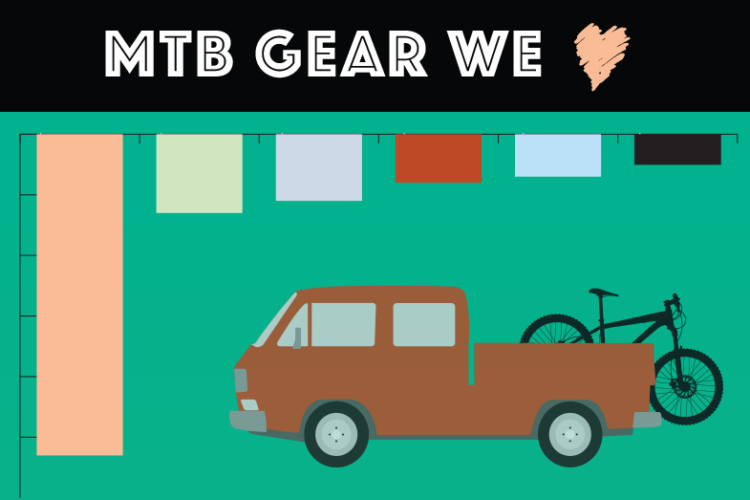 MTB GEAR WE